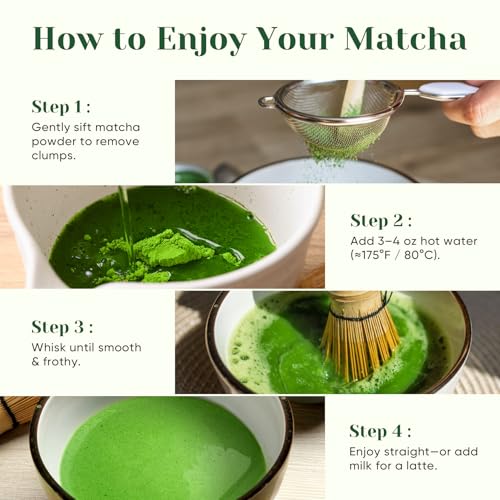 How to Enjoy Your Matcha

Step 1 :

Gently sift matcha powder to remove clumps.

Step 2 :

Add 3–4 oz hot water (≈175°F / 80°C).

Step 3 :

Whisk until smooth & frothy.

Step 4 :

Enjoy straight—or add milk for a latte.